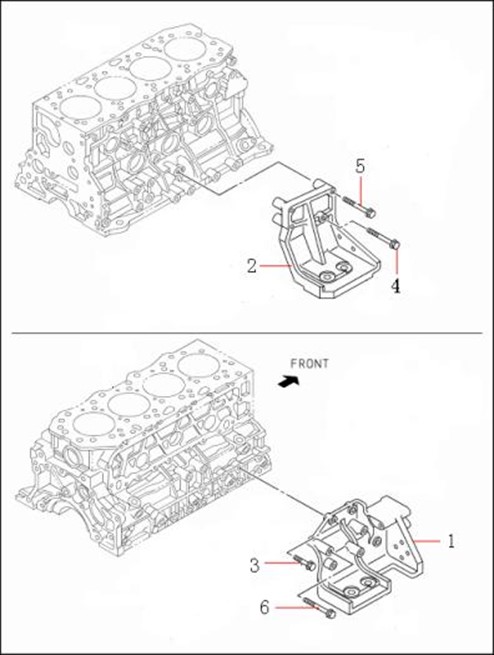 5

2

4

FRONT

1

3

6