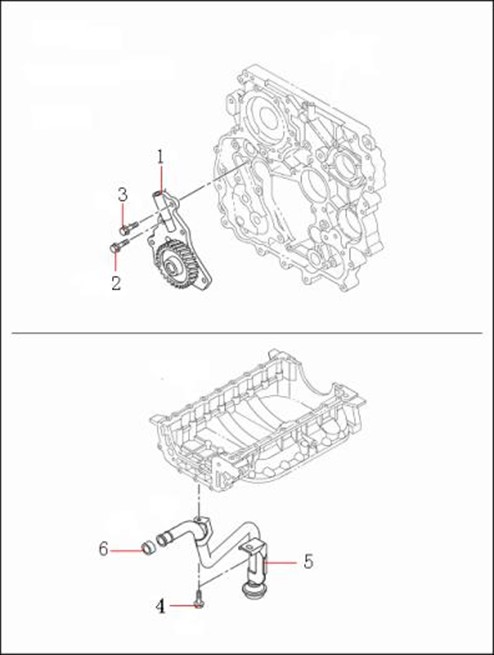 1
3
2
6
5
4