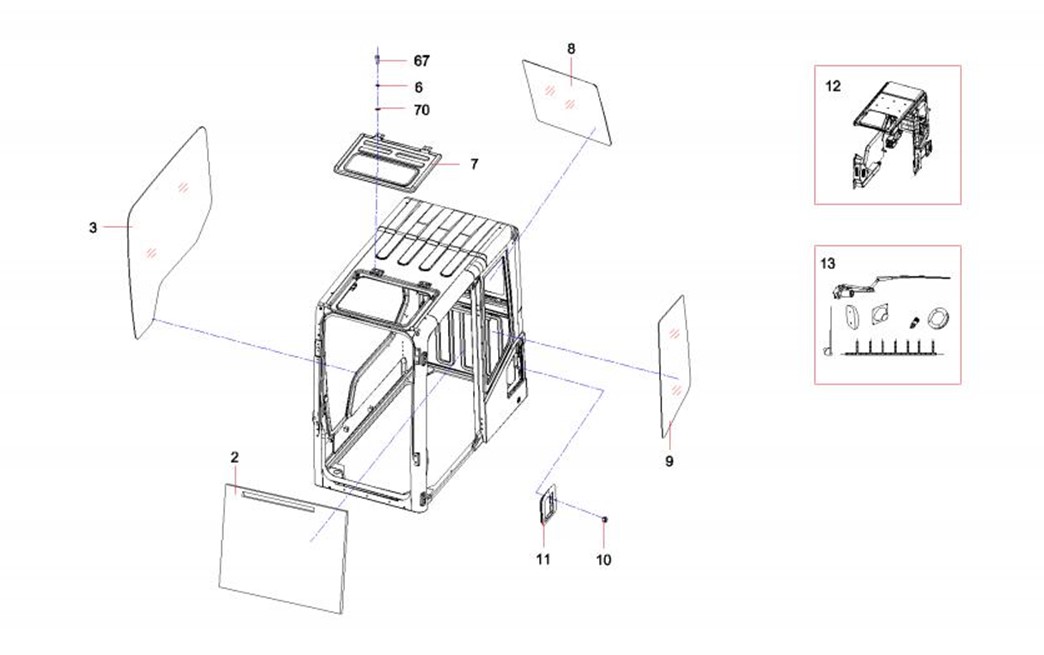 67
6
70
8
7
3
12
13
9
2
11
10