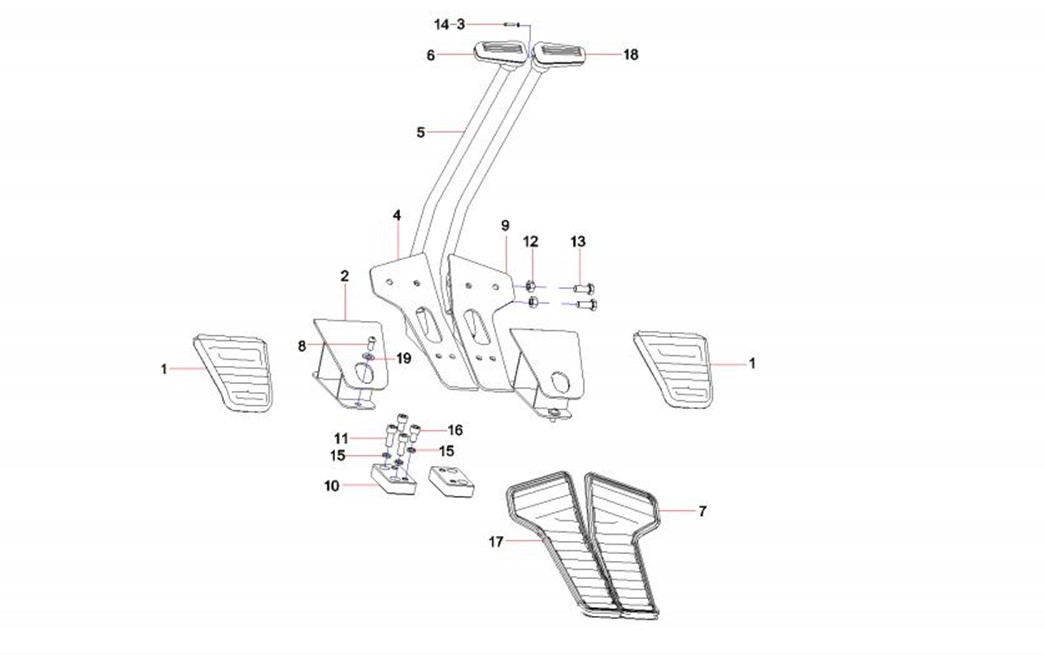 14-3
6
18
5
4
9
12
13
2
8
19
1
1
11
16
15
15
10
7
17