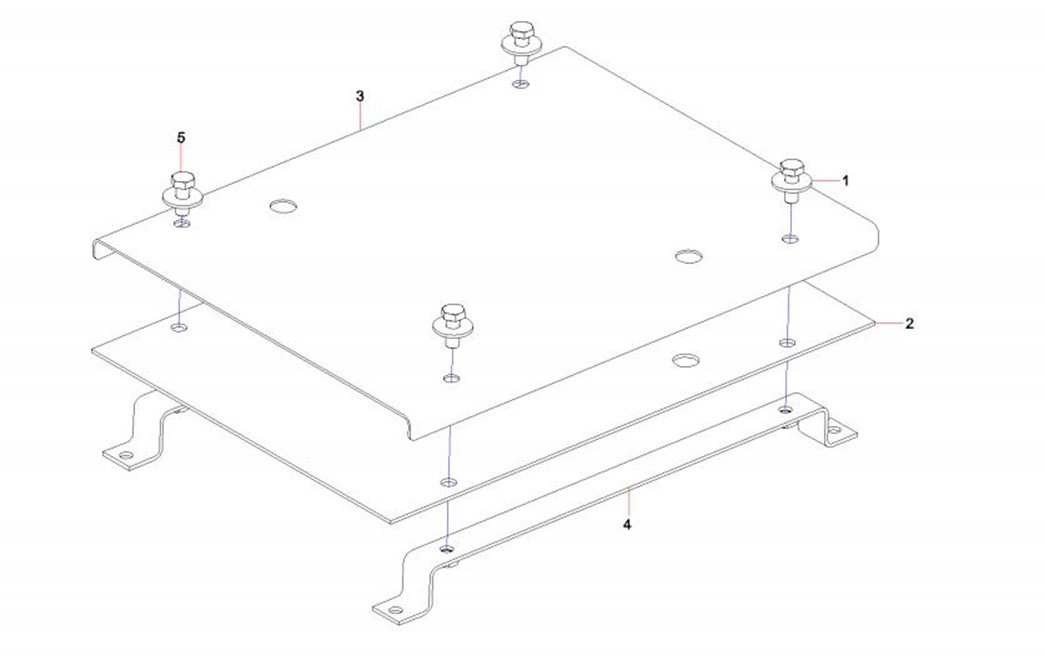 3
5
1
2
4