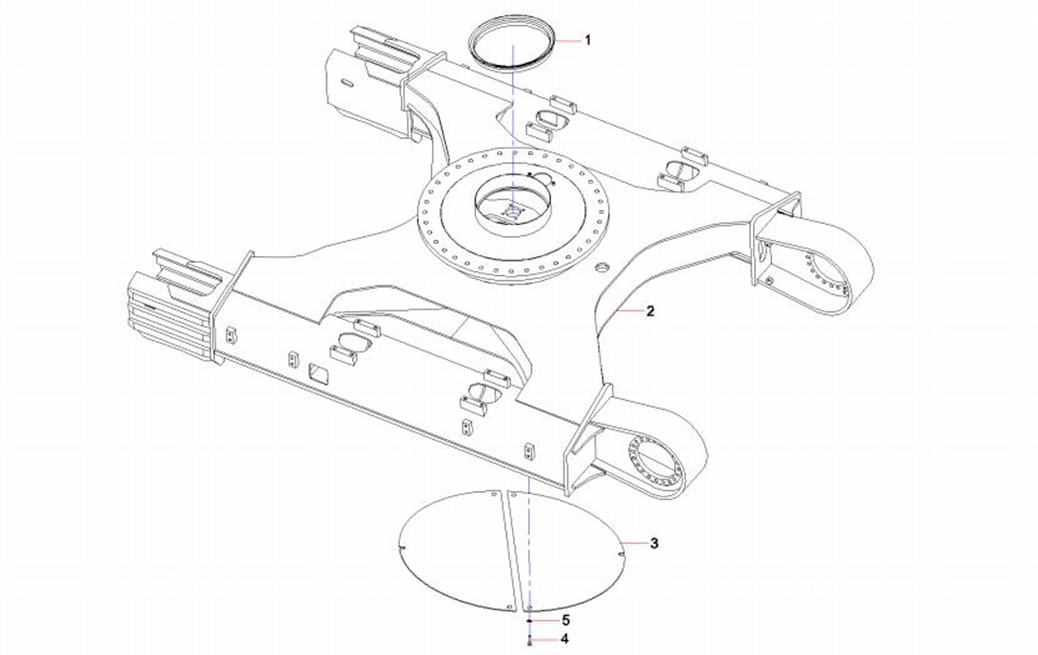 1
2
3
5
4