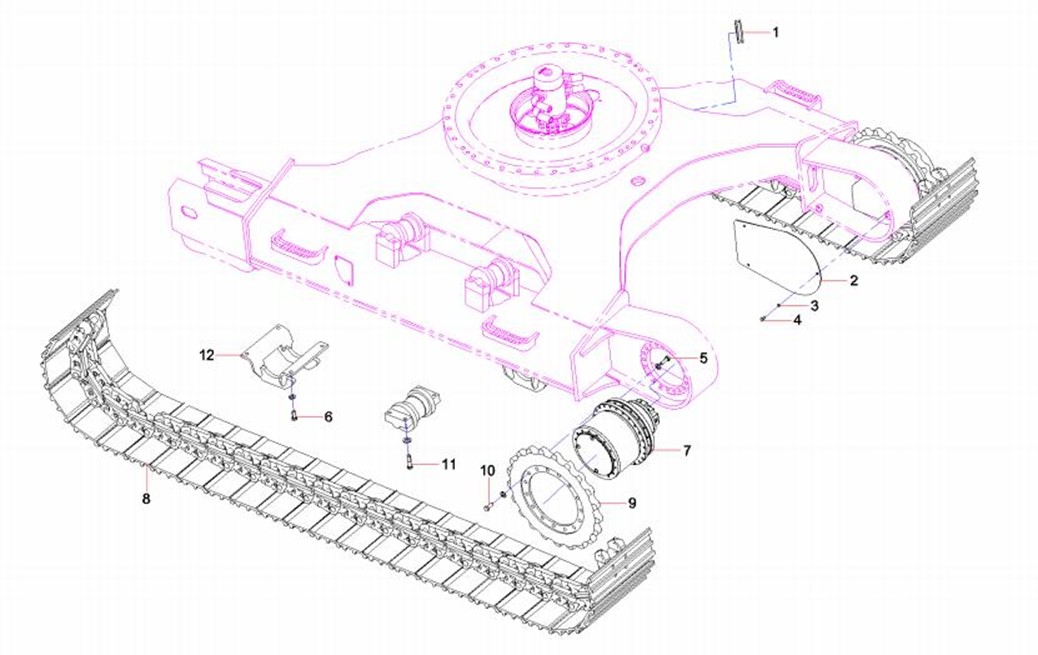 1
2
3
4
5
12
6
11
7
10
9
8