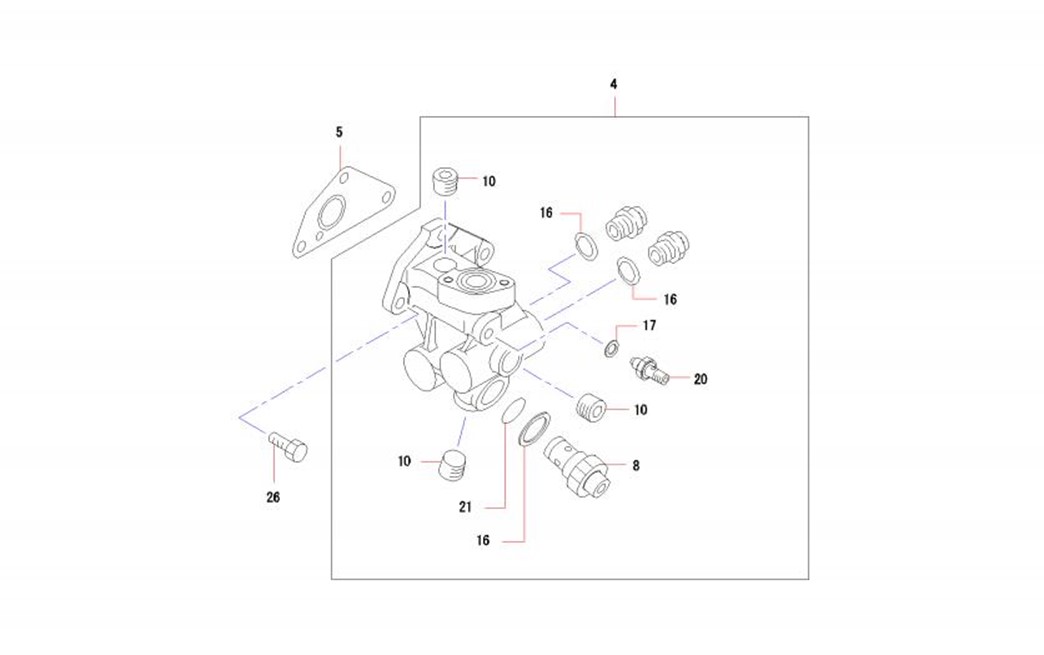 4
5
10
16
16
17
20
10
8
10
21
16
26