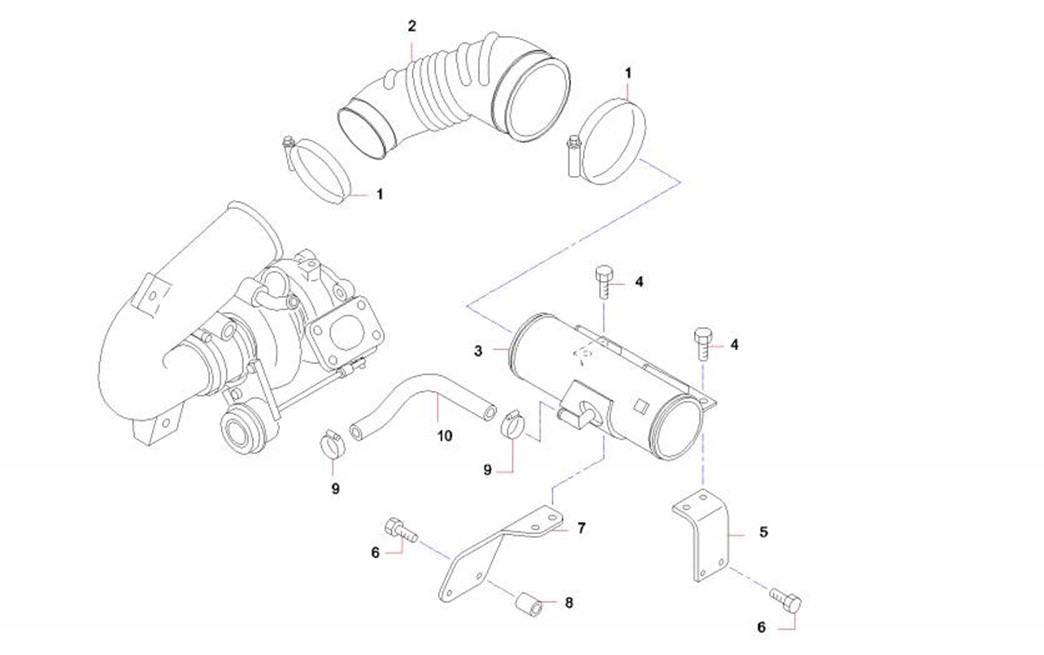 2
1
1
4
4
3
10
9
9
7
5
6
8
6