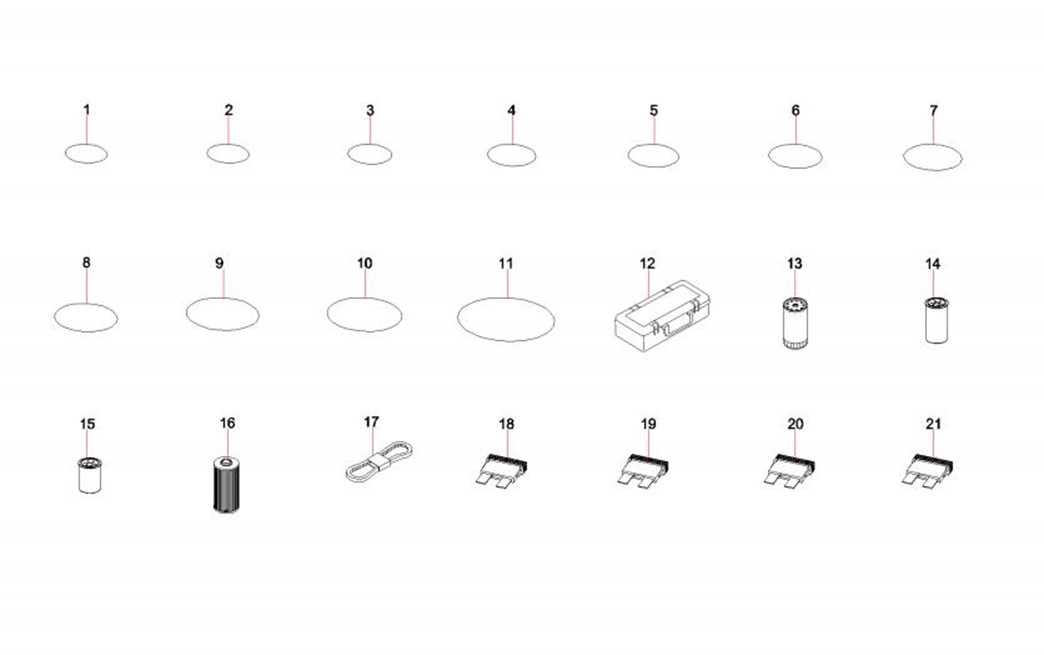 1 2 3 4 5 6 7

8 9 10 11 12 13 14

15 16 17 18 19 20 21