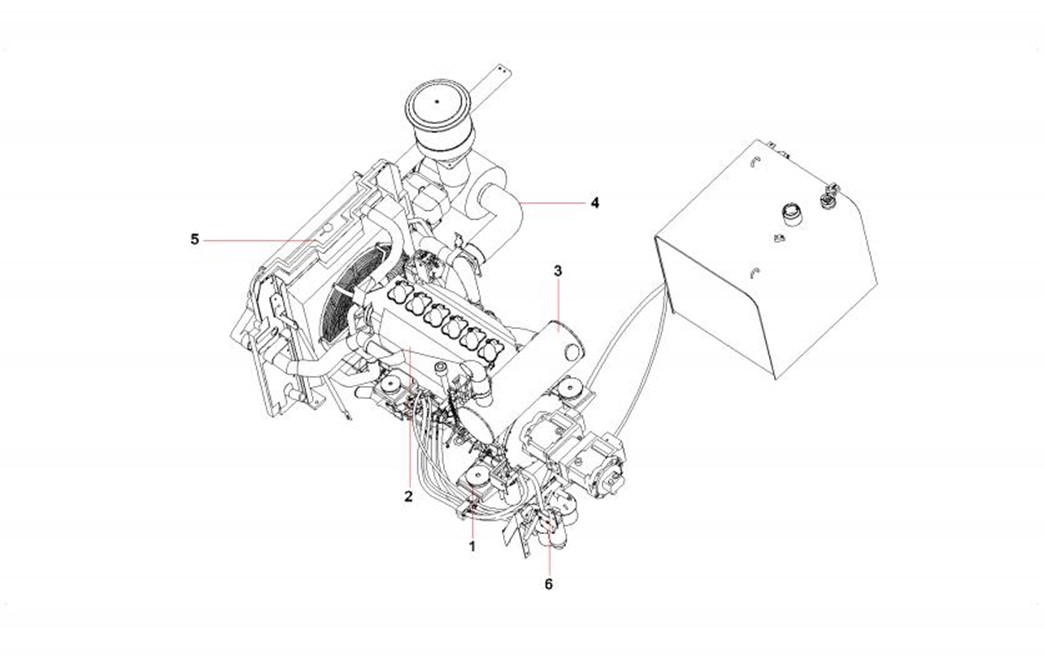 4
5
3
2
1
6