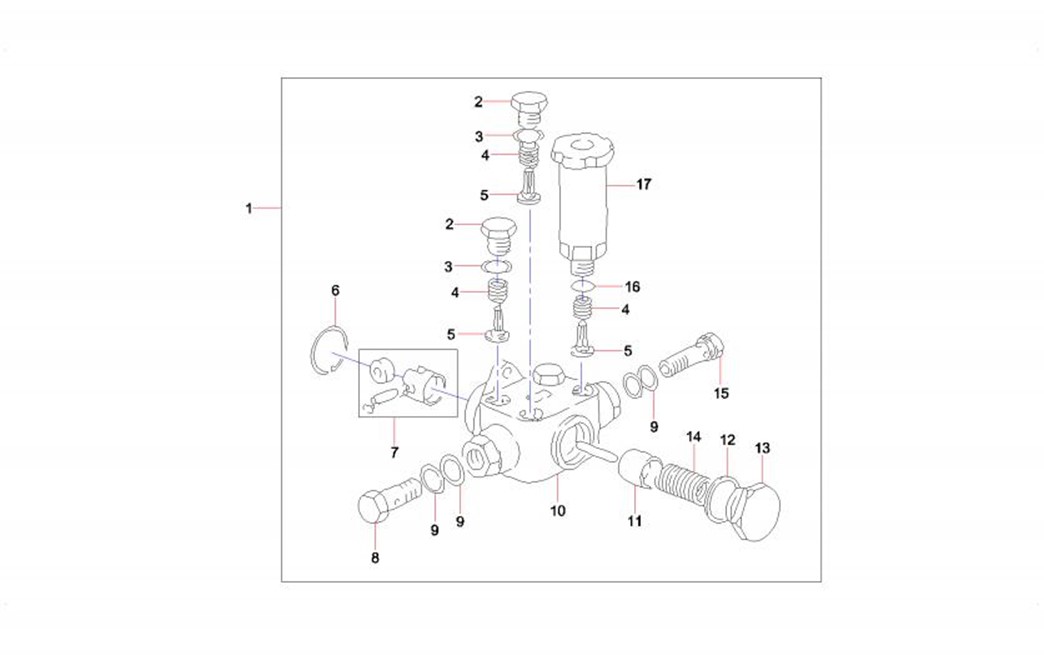 1
2
3
4
5
17
2
3
4
5
16
4
5
6
7
15
9
14
12
13
8
9
9
10
11