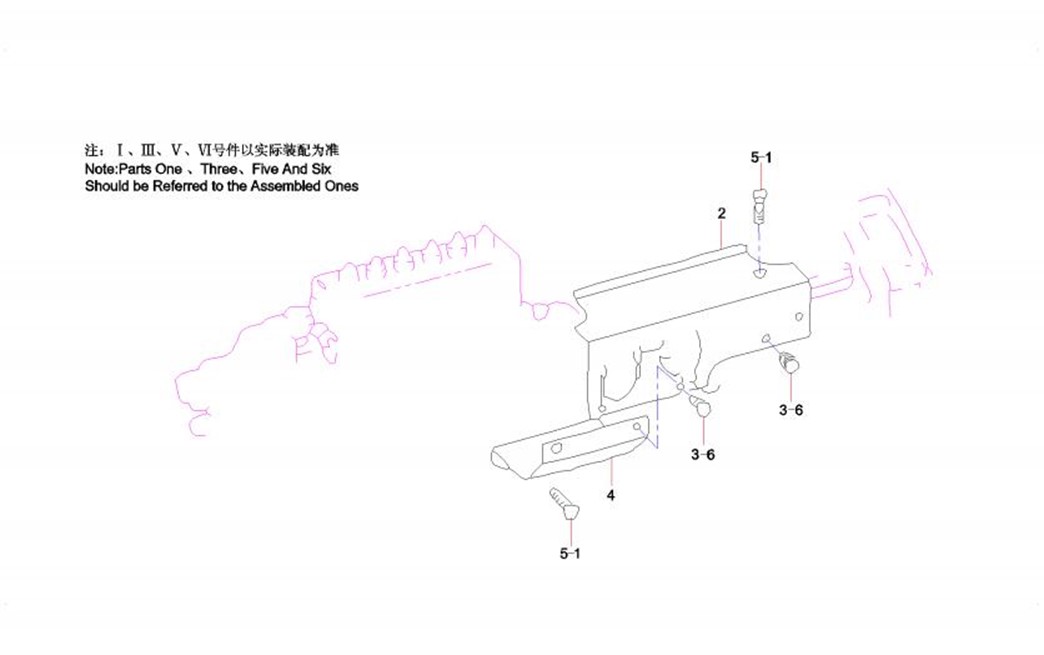 注：Ⅰ、Ⅲ、Ⅴ、Ⅵ号件以实际装配为准
Note:Parts One 、Three、Five And Six
Should be Referred to the Assembled Ones

5-1

2

3-6

3-6

4

5-1