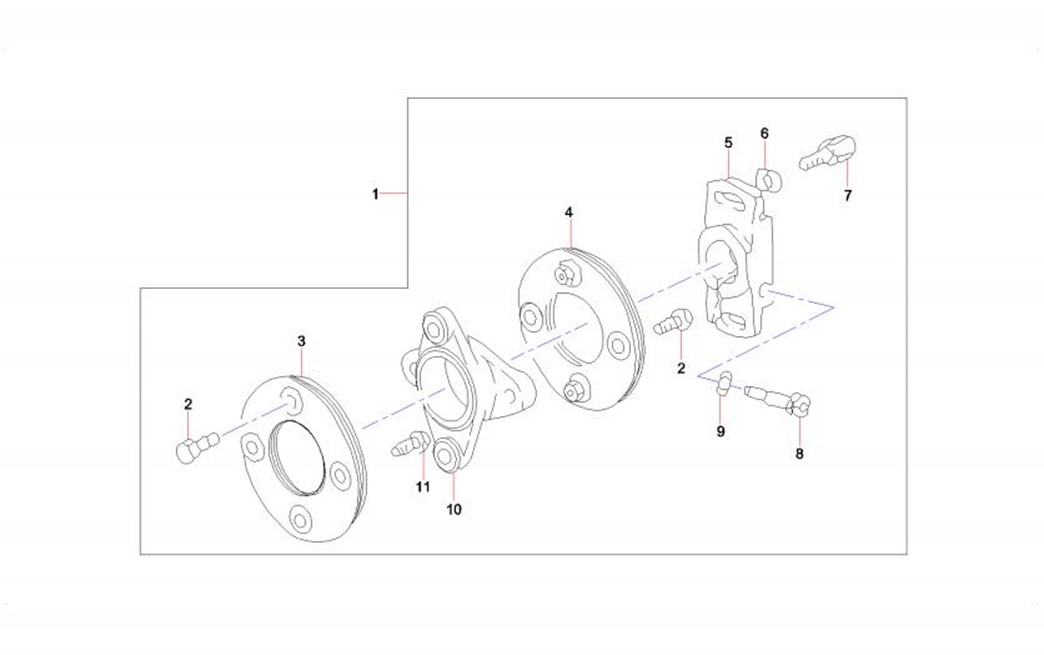 1
5
6
7
4
3
2
2
9
8
11
10