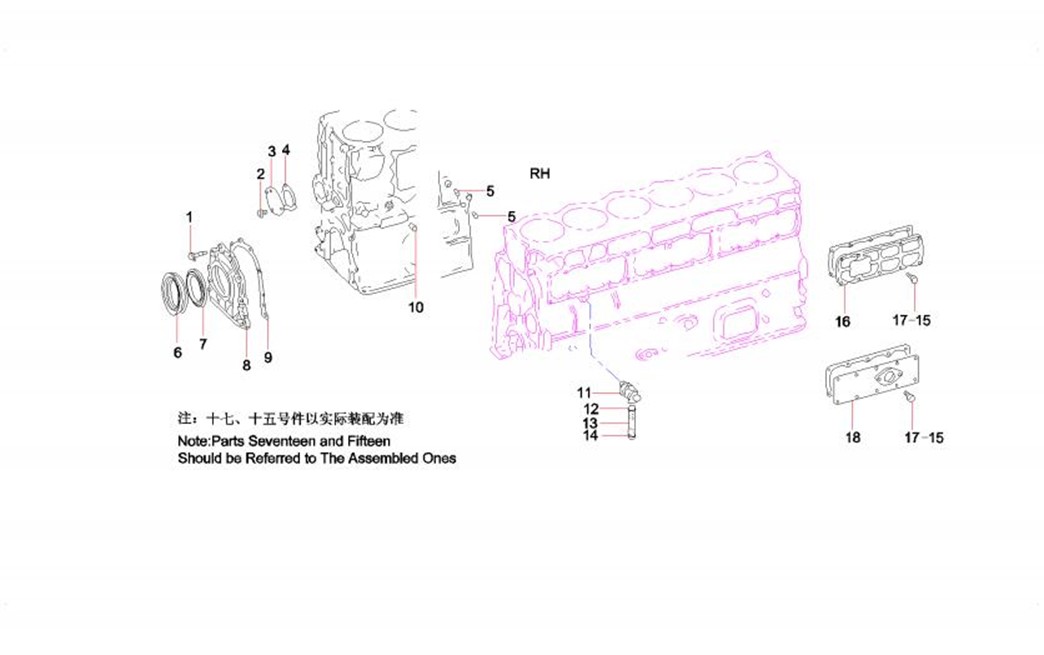 3
4
2
1
5
5
RH
10
6
7
8
9
16
17-15
11
12
13
14
18
17-15

注：十七、十五号件以实际装配为准
Note:Parts Seventeen and Fifteen
Should be Referred to The Assembled Ones