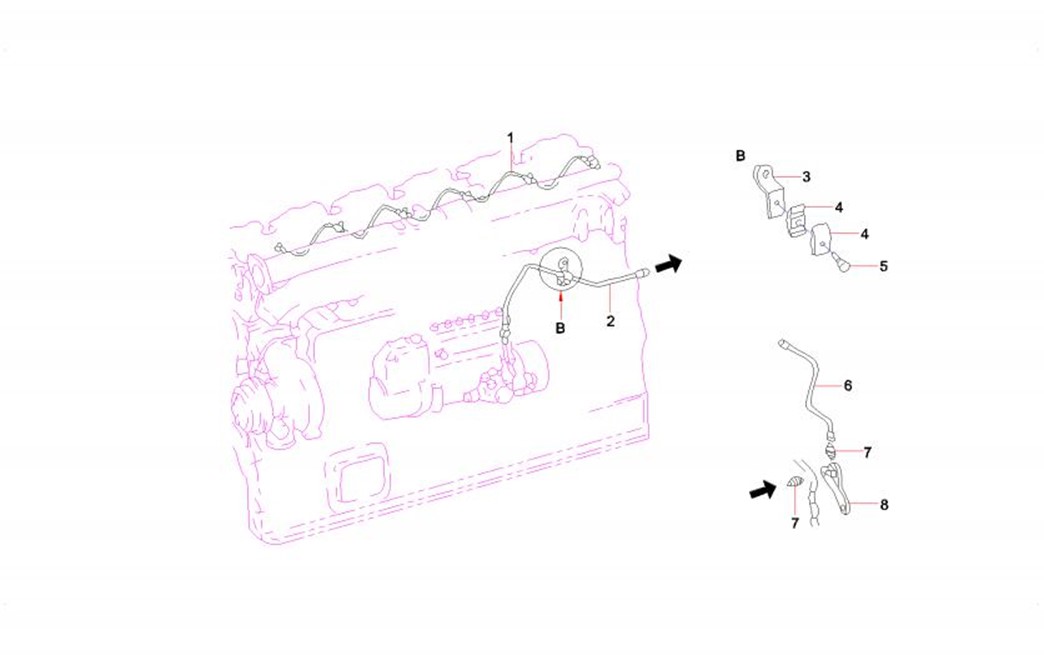 1
B
2
B
3
4
4
5
6
7
7
8