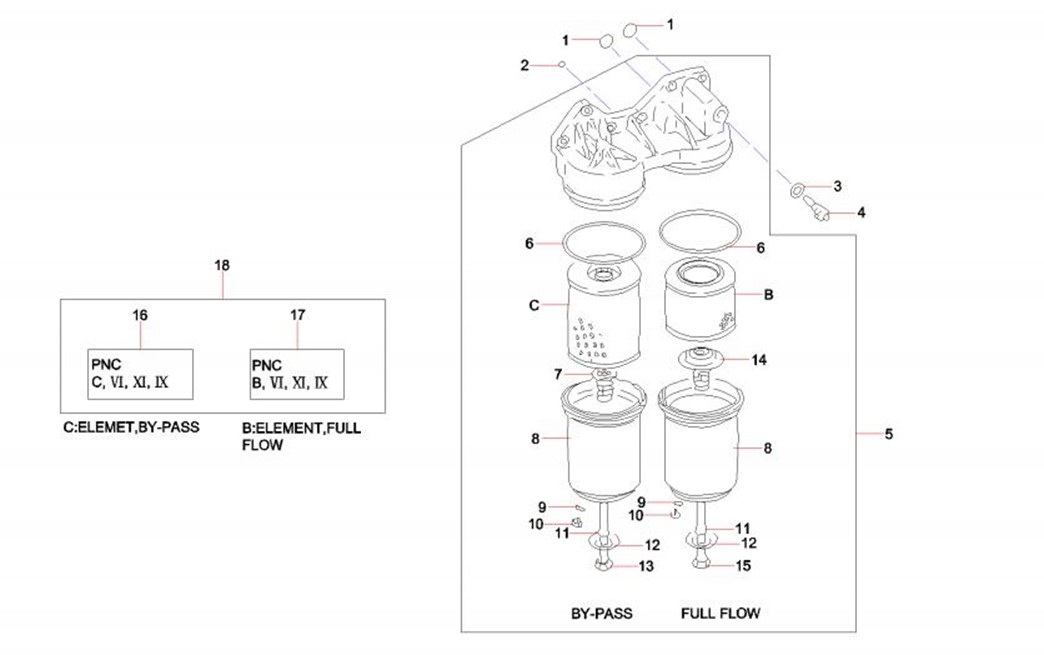 18

16

PNC
C, Ⅵ, Ⅺ, Ⅸ

17

PNC
B, Ⅵ, Ⅺ, Ⅸ

C:ELEMET,BY-PASS

B:ELEMENT,FULL FLOW

1
1
2
3
4
6
6
C
B
7
14
8
8
5
9
9
10
10
11
11
12
12
13
15

BY-PASS

FULL FLOW