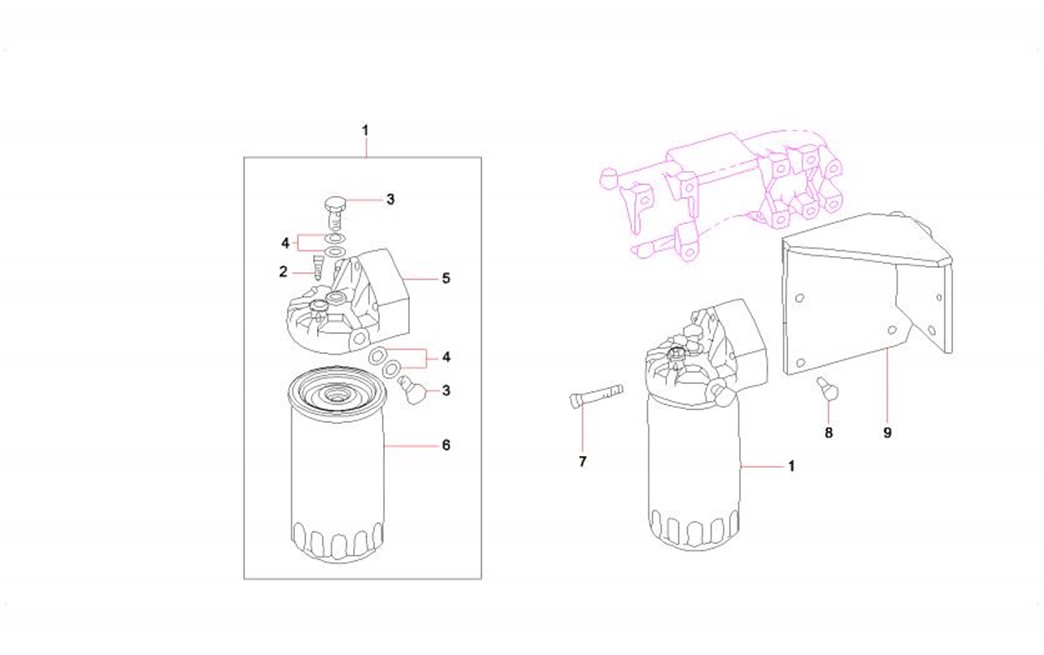 1
3
4
2
5
4
3
6
7
1
8
9