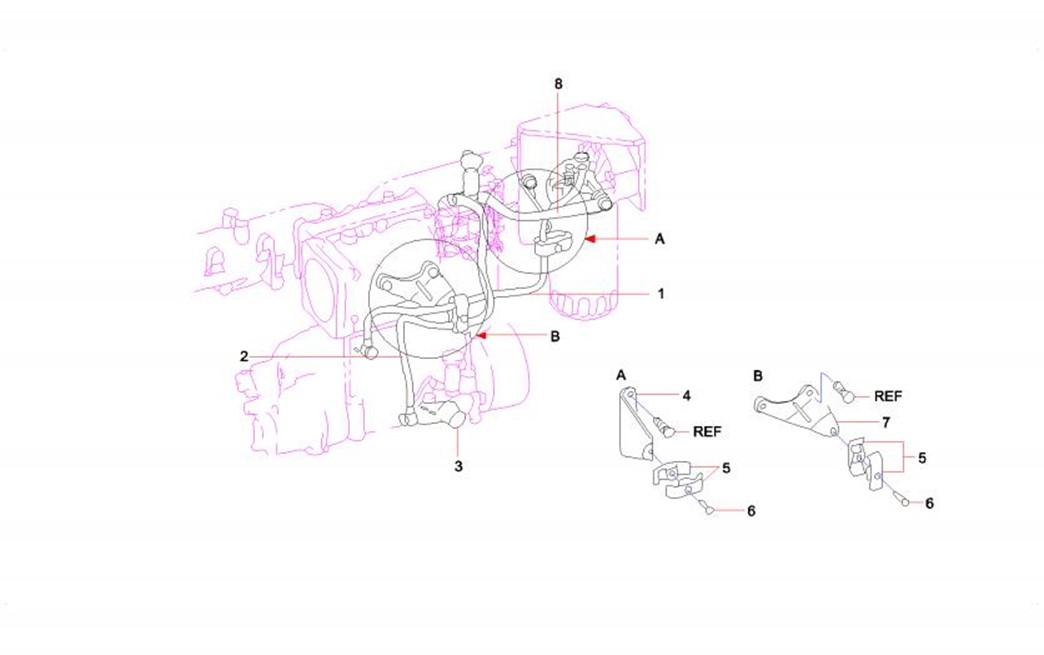 8
A
1
B
2
3
A
4
REF
5
6
B
REF
7
5
6