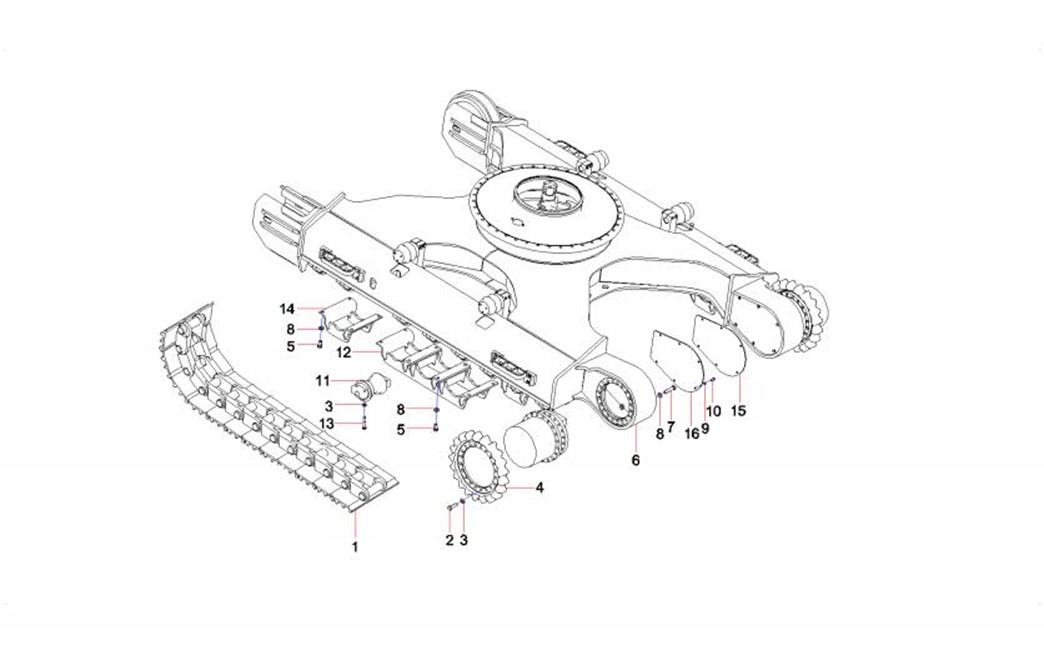 14
8
5
12
11
3
13
8
5
1
2
3
4
6
8
7
16
9
10
15