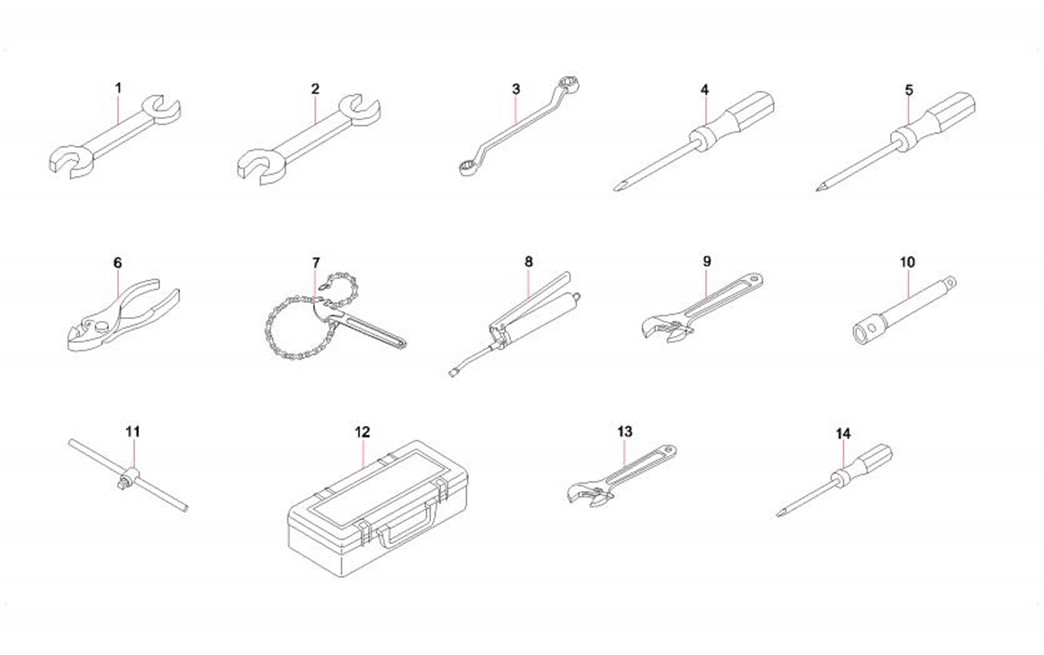 1
2
3
4
5
6
7
8
9
10
11
12
13
14