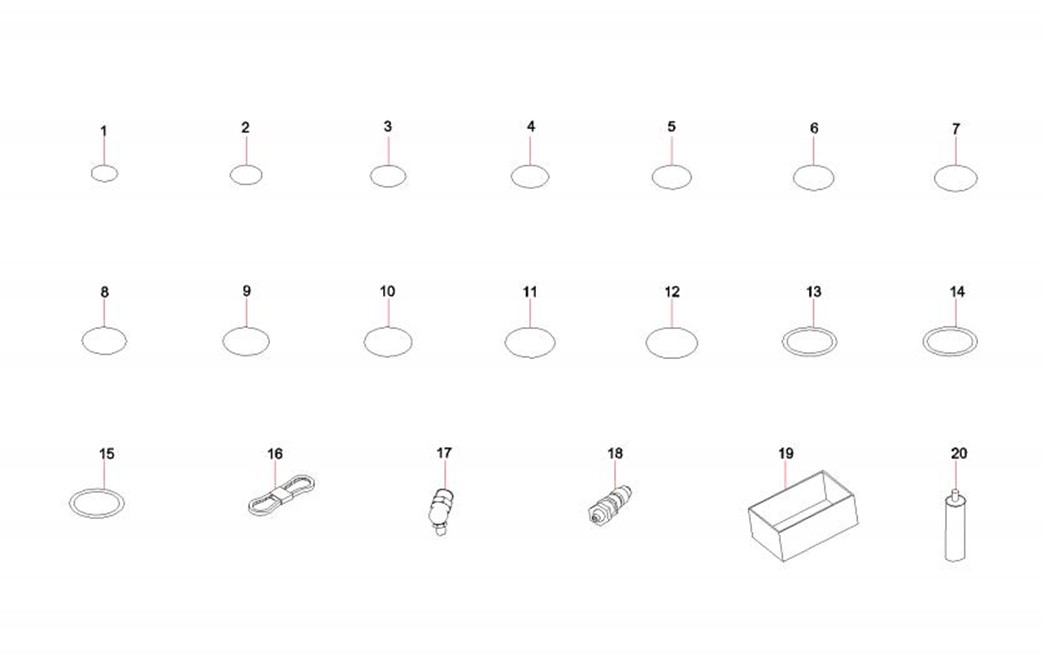 1 2 3 4 5 6 7

8 9 10 11 12 13 14

15 16 17 18 19 20