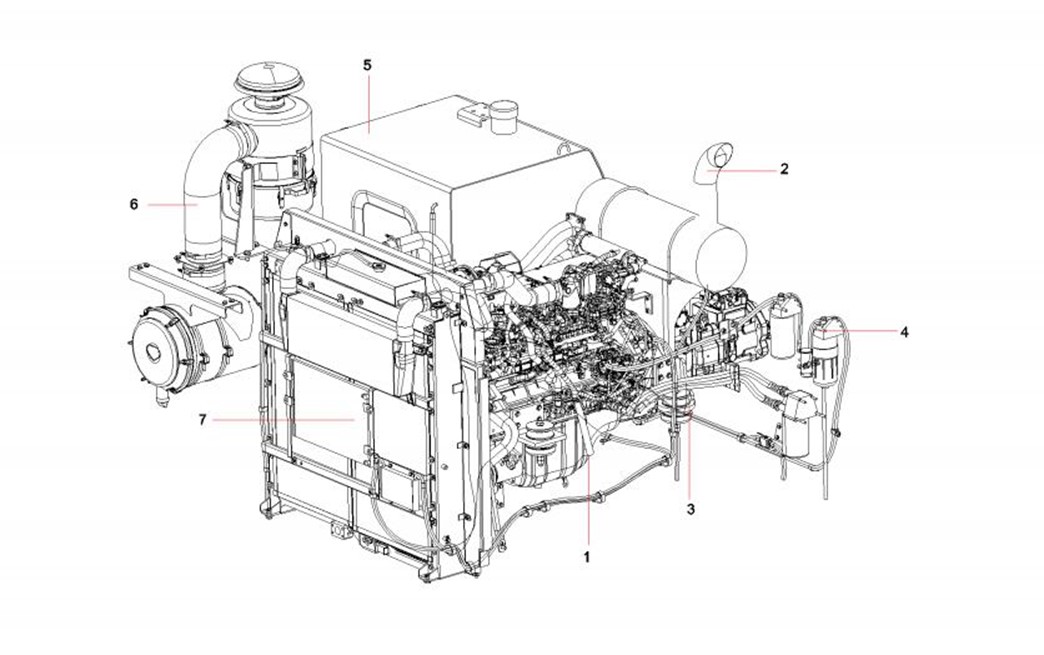 5
2
6
4
7
3
1