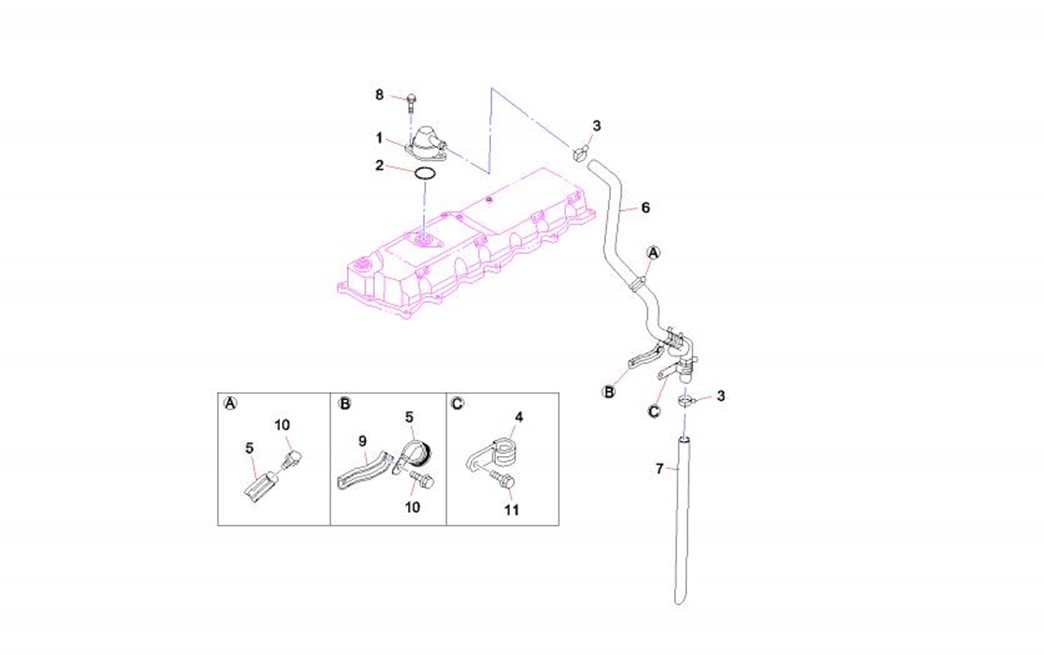 8
1
2
3
6
A
B
C
3
7
A
10
5
B
5
9
10
C
4
11