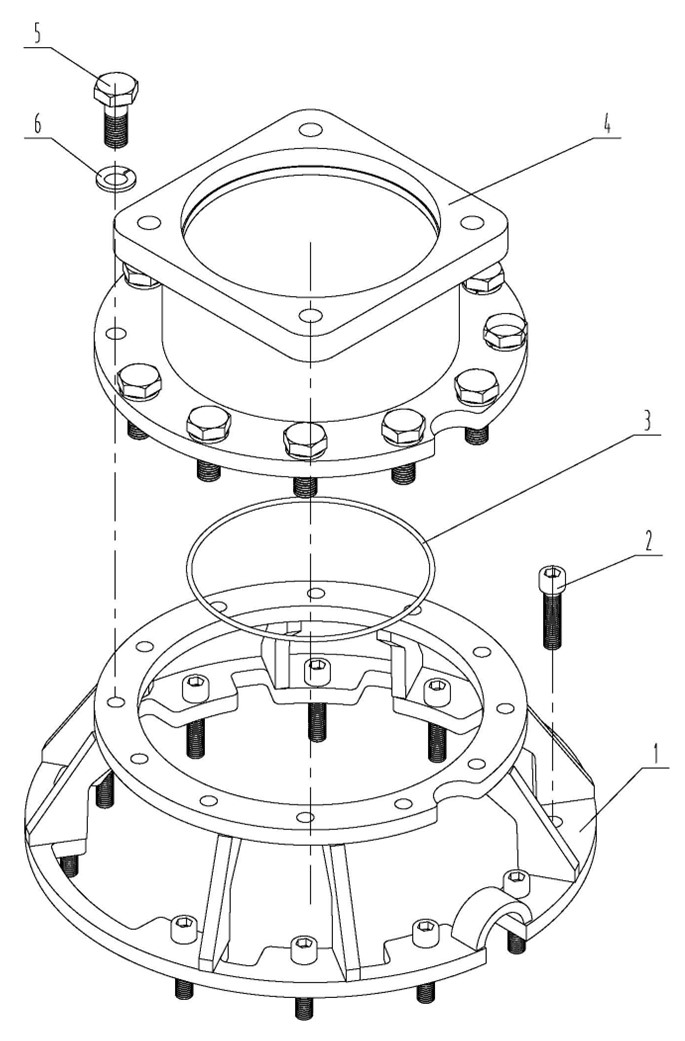 5
6
4
3
2
1