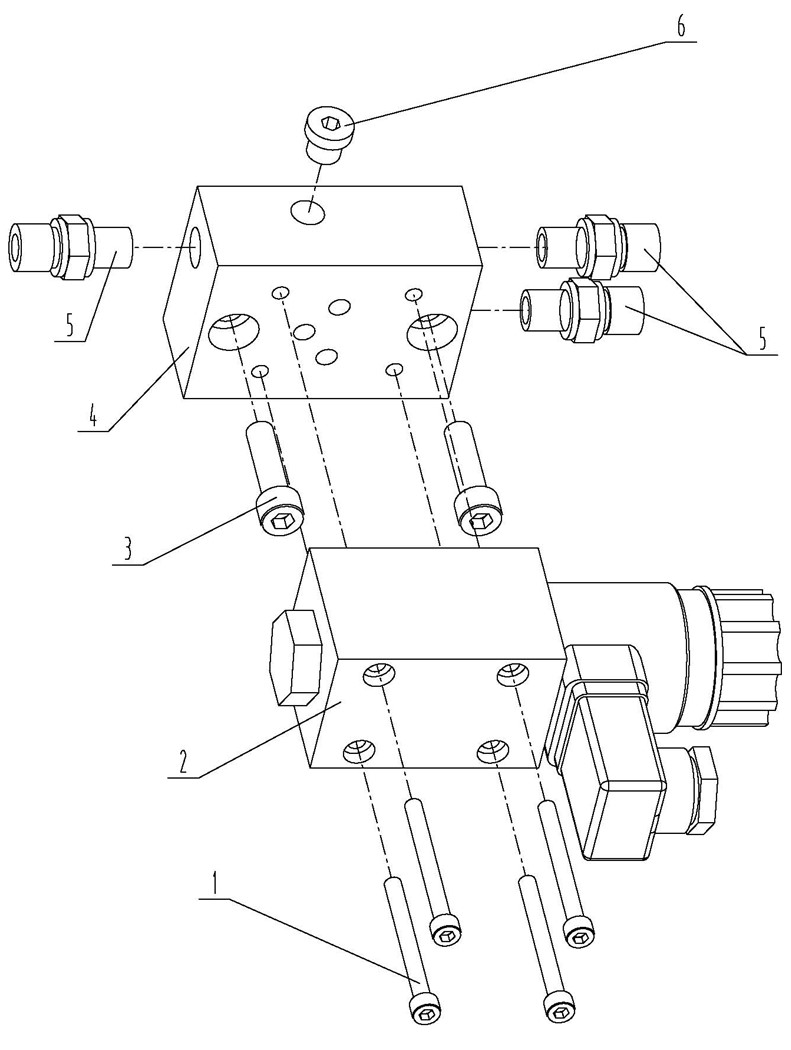 6
5
5
4
3
2
1