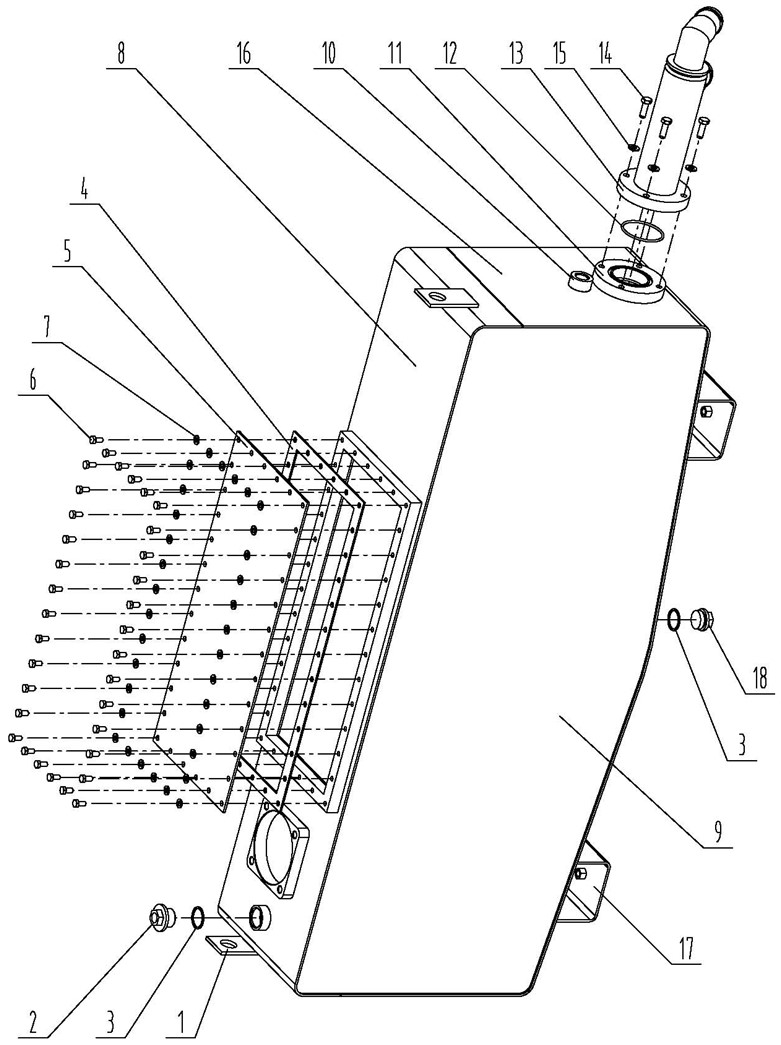 8
16
10
11
12
13
15
14
4
5
7
6
18
3
9
17
2
3
1