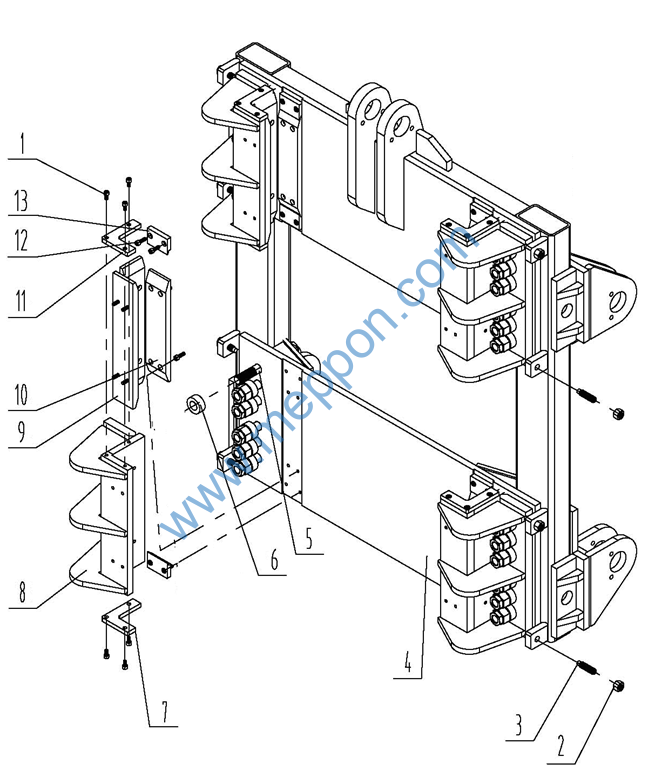 1
13
12
11
10
9
8
7
6
5
4
3
2
www.meppon.com