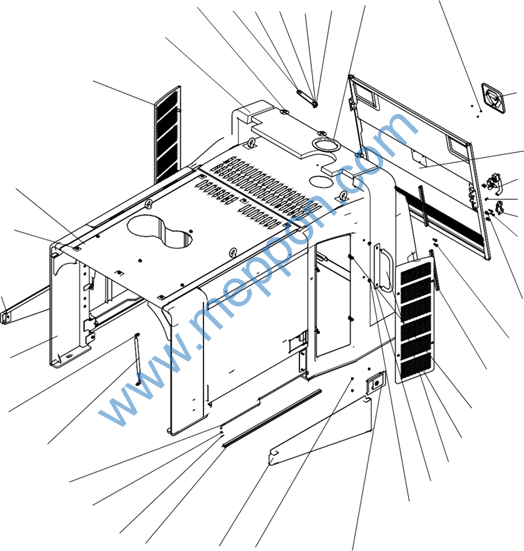 www.meppon.com