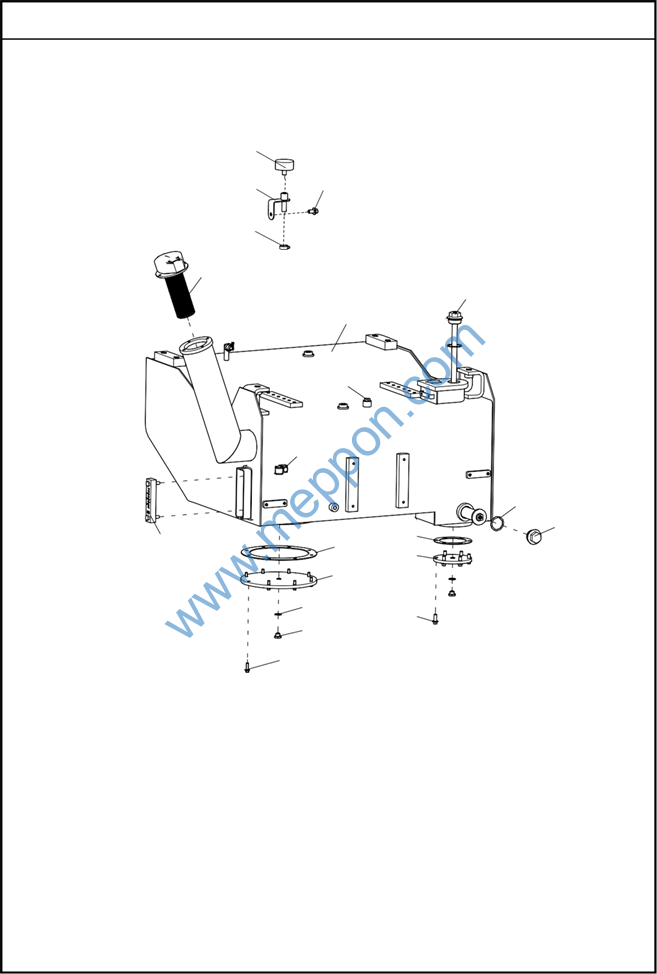 www.meppon.com