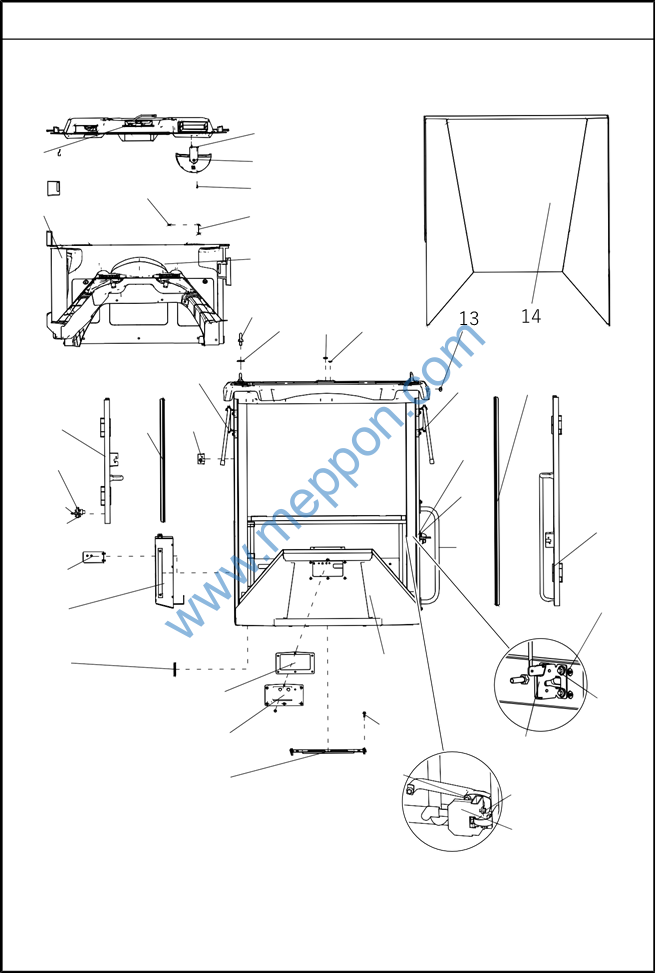 13

14

www.meppon.com