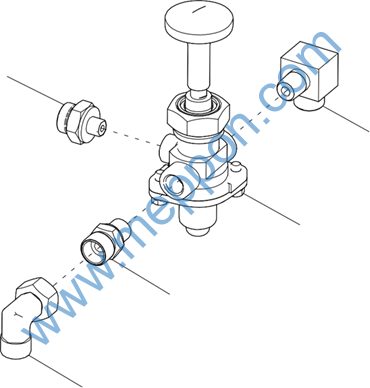 www.meppon.com