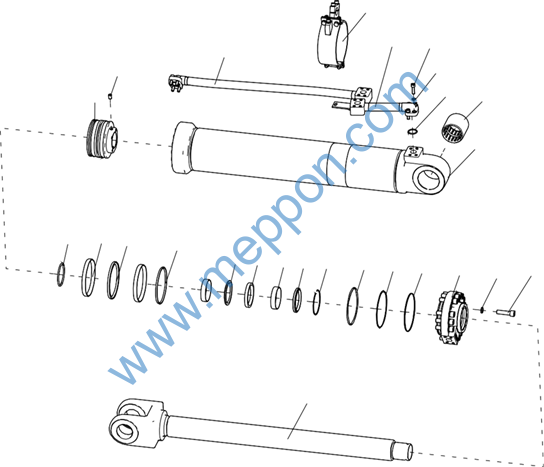 www.meppon.com