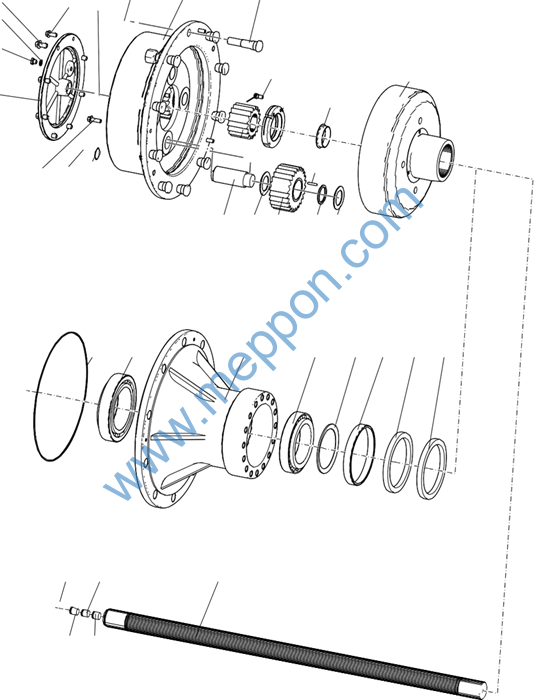 www.meppon.com