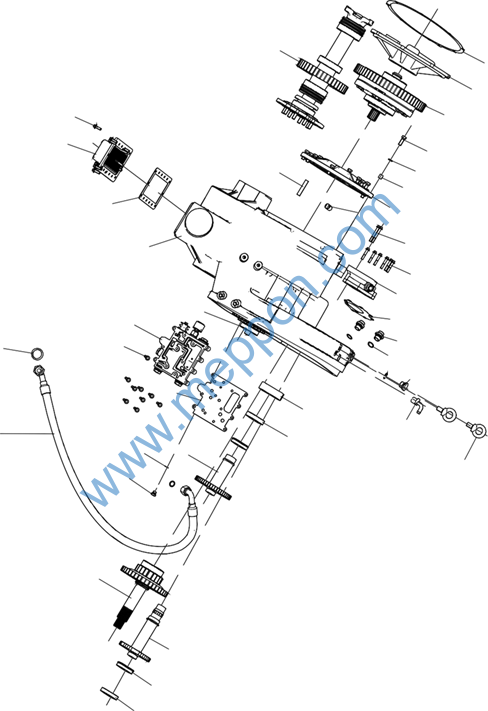 www.meppon.com