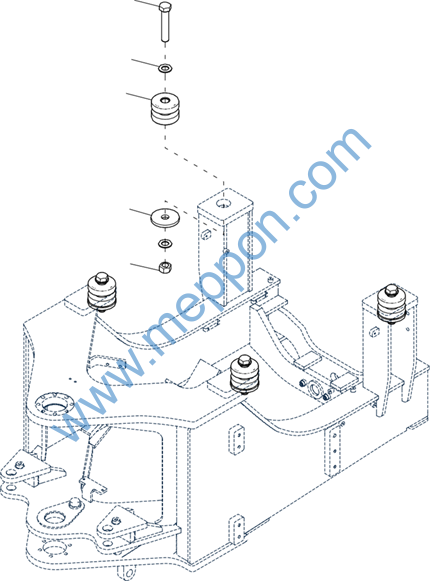 www.meppon.com