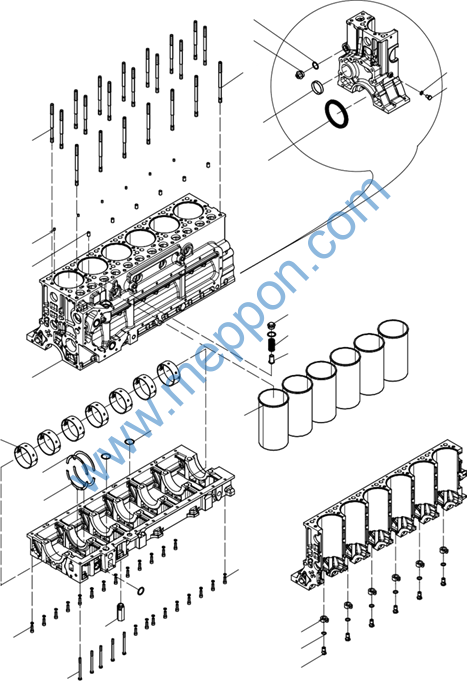 www.meppon.com