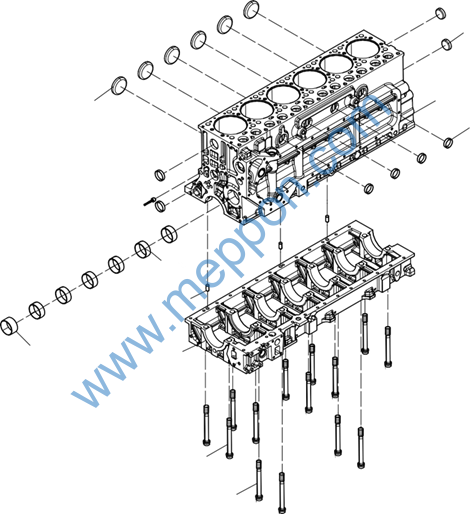 www.meppon.com