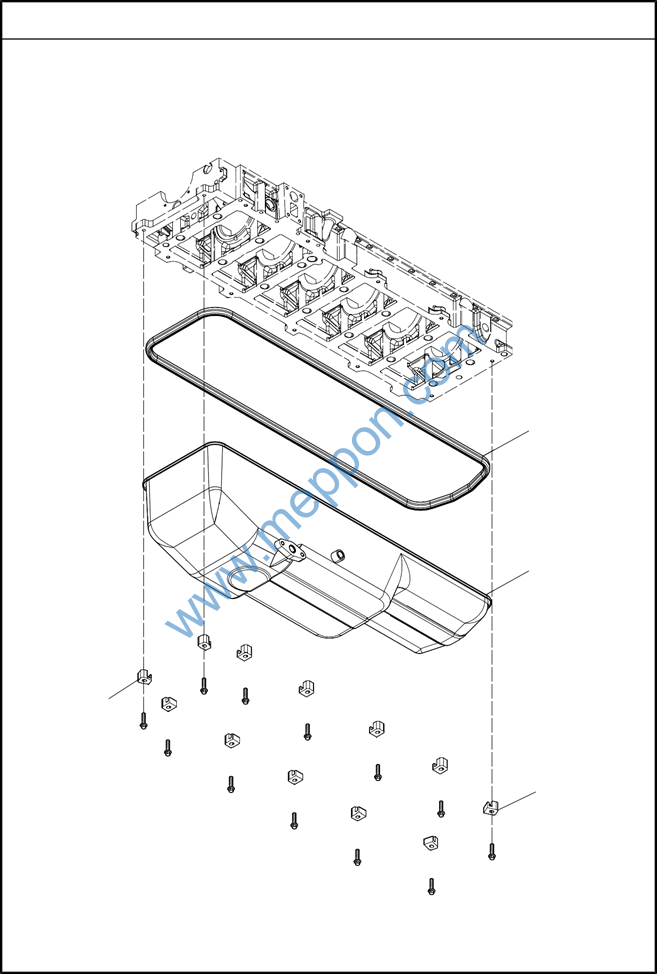 www.meppon.com