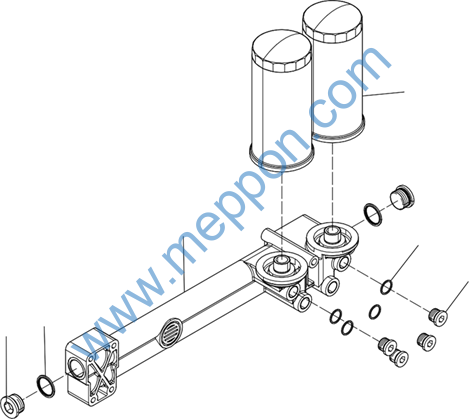 www.meppon.com