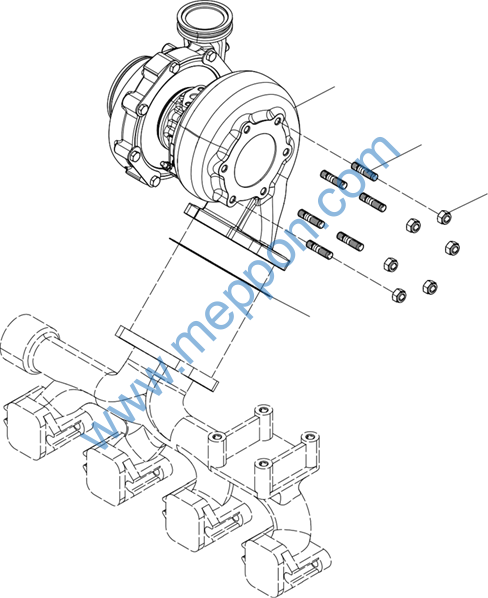 www.meppon.com