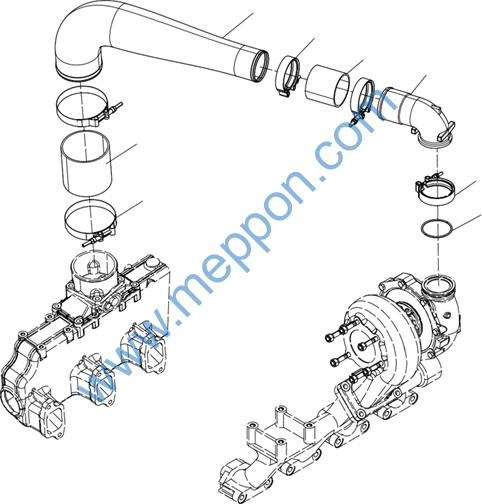 www.meppon.com