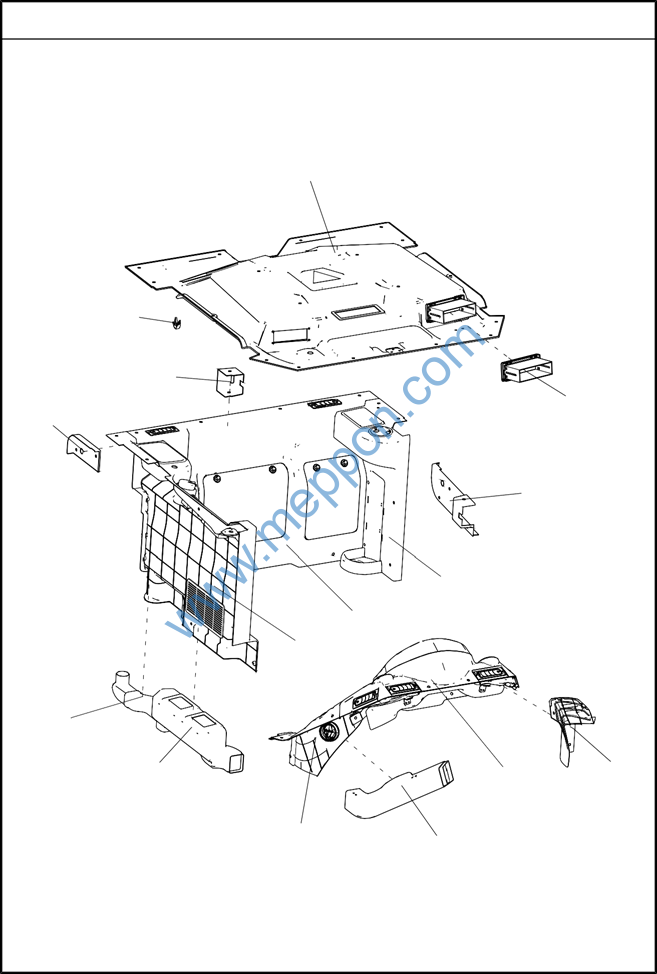 www.meppon.com