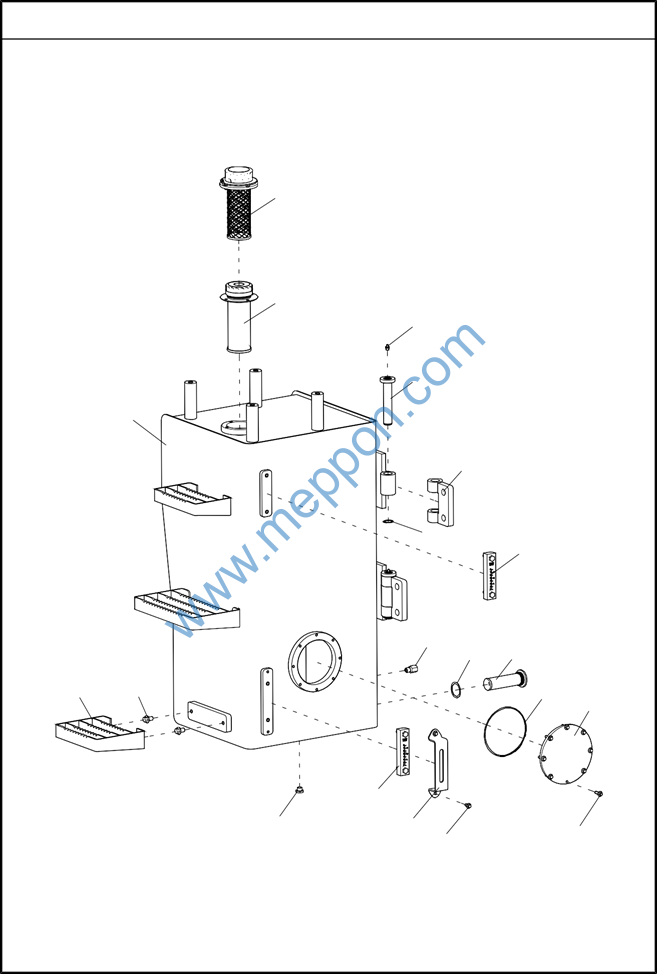 www.meppon.com