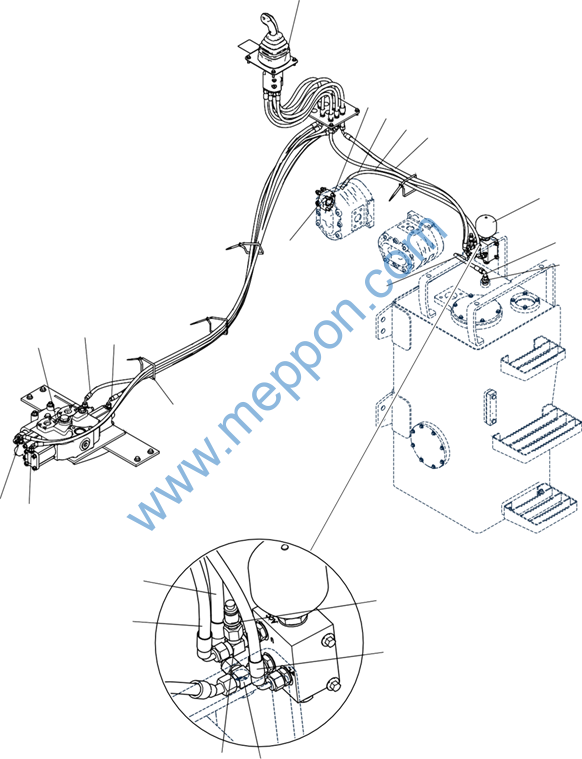 www.meppon.com