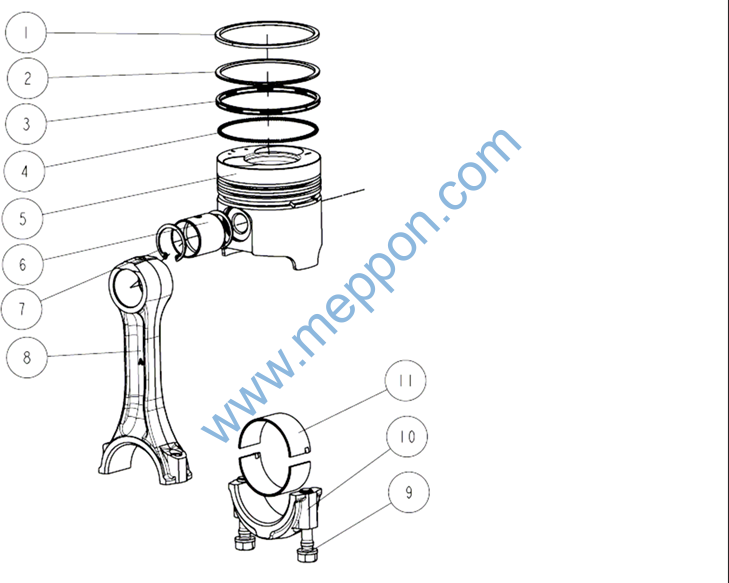 1
2
3
4
5
6
7
8
www.meppon.com
11
10
9