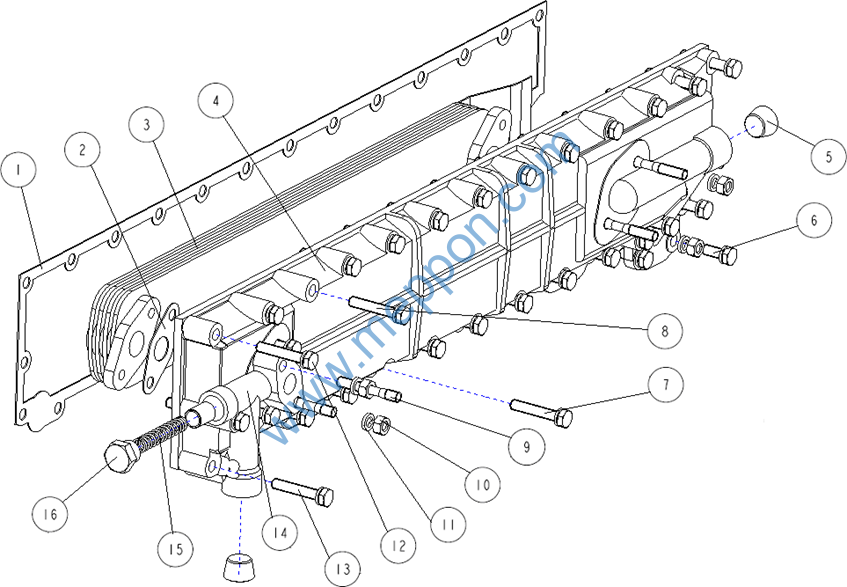 1
2
3
4
5
6
8
7
9
10
11
12
13
14
15
16
www.mappon.com