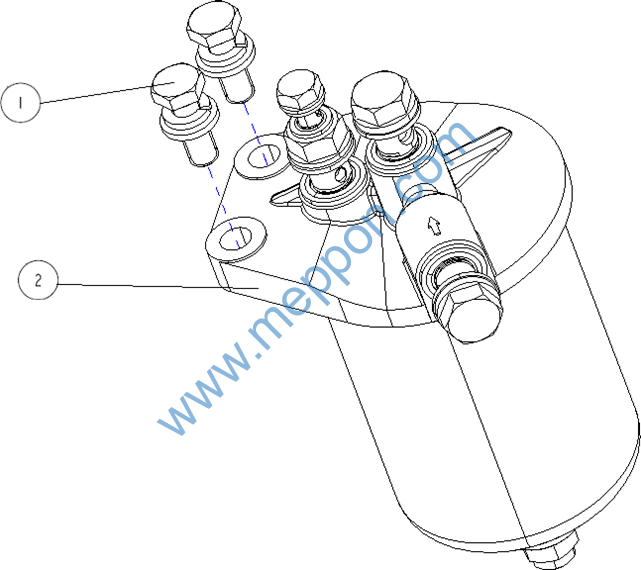 1

2

www.meppon.com