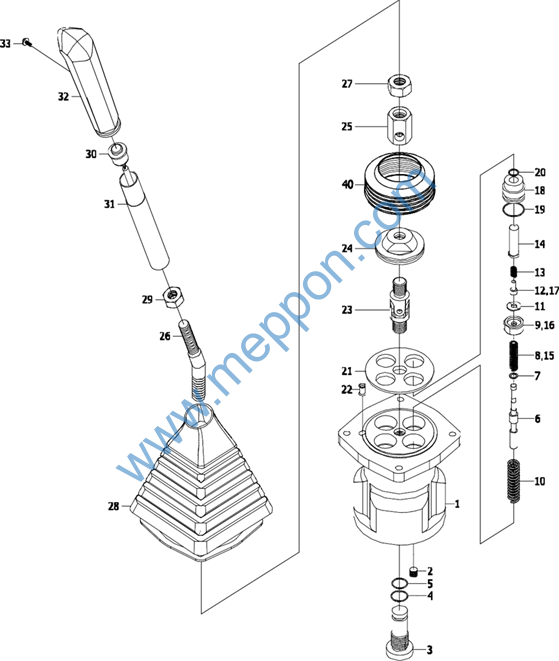 33
32
30
31
29
26
28
27
25
40
24
23
21
22
1
2
5
4
3
20
18
19
14
13
12,17
11
9,16
8,15
7
6
10
www.meppon.com