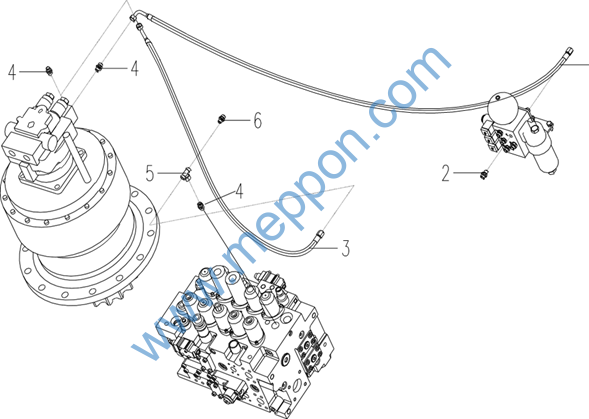 4
4
6
5
4
2
3
www.meppon.com